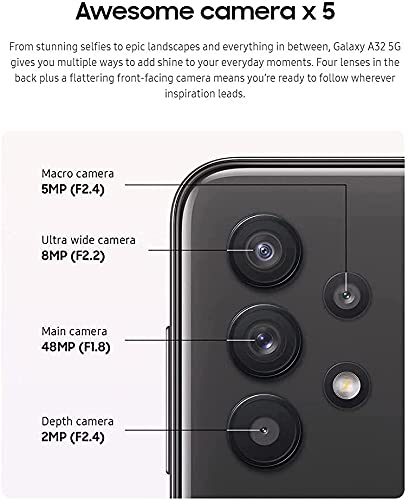 Awesome camera x 5

From stunning selfies to epic landscapes and everything in between, Galaxy A32 5G gives you multiple ways to add shine to your everyday moments. Four lenses in the back plus a flattering front-facing camera means you're ready to follow wherever inspiration leads.

Macro camera
5MP (F2.4)

Ultra wide camera
8MP (F2.2)

Main camera
48MP (F1.8)

Depth camera
2MP (F2.4)